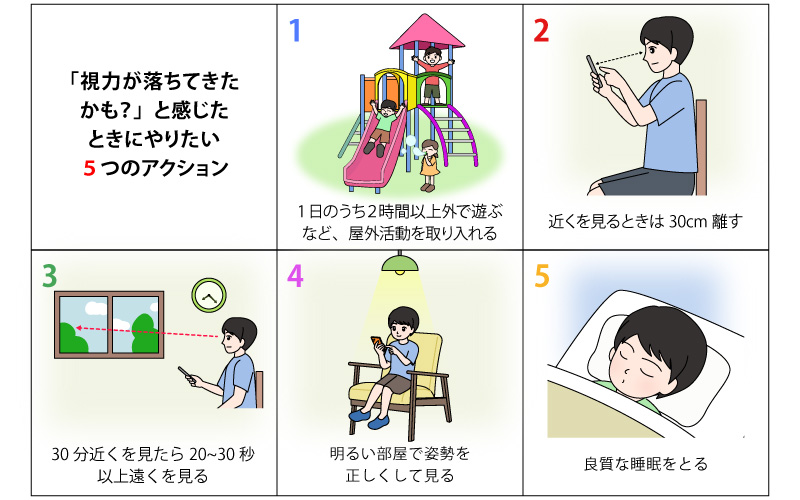 「視力が落ちてきたかも?」と感じたときにやりたい
5 つのアクション

1
1日のうち2時間以上外で遊ぶなど、屋外活動を取り入れる

2
近くを見るときは 30cm 離す

3
30 分近くを見たら 20~30 秒以上遠くを見る

4
明るい部屋で姿勢を正しくして見る

5
良質な睡眠をとる