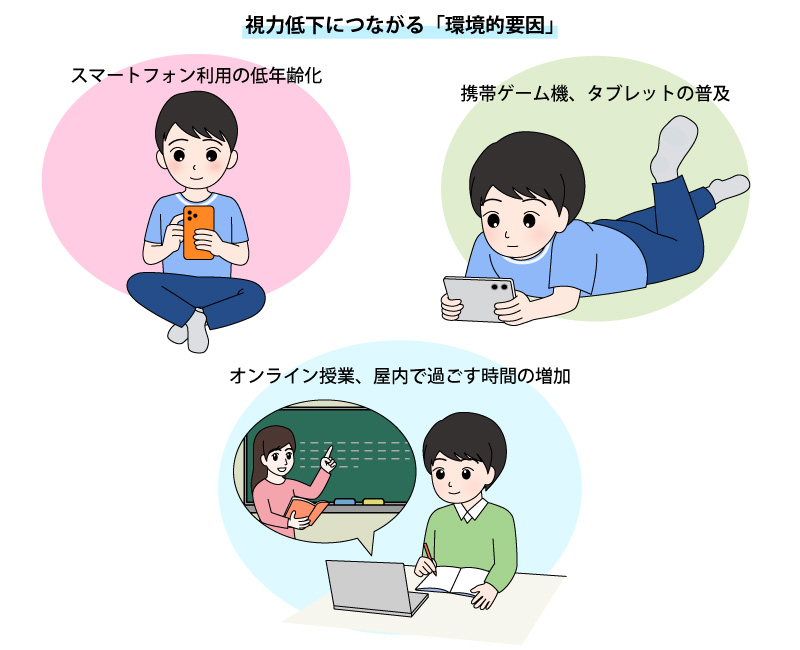 視力低下につながる「環境的要因」

スマートフォン利用の低年齢化

携帯ゲーム機、タブレットの普及

オンライン授業、屋内で過ごす時間の増加